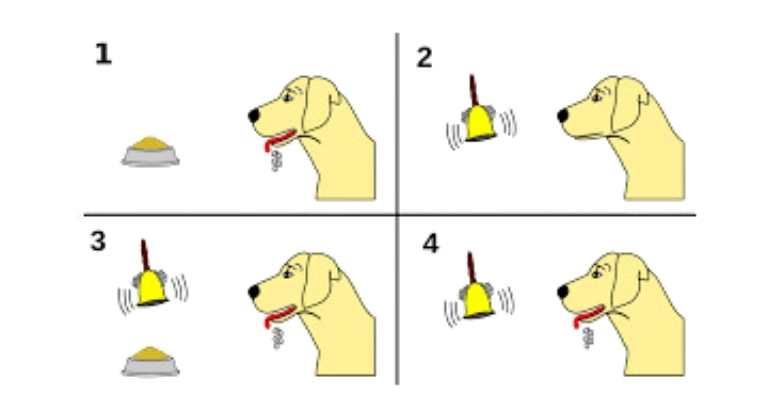 1

2

3

4